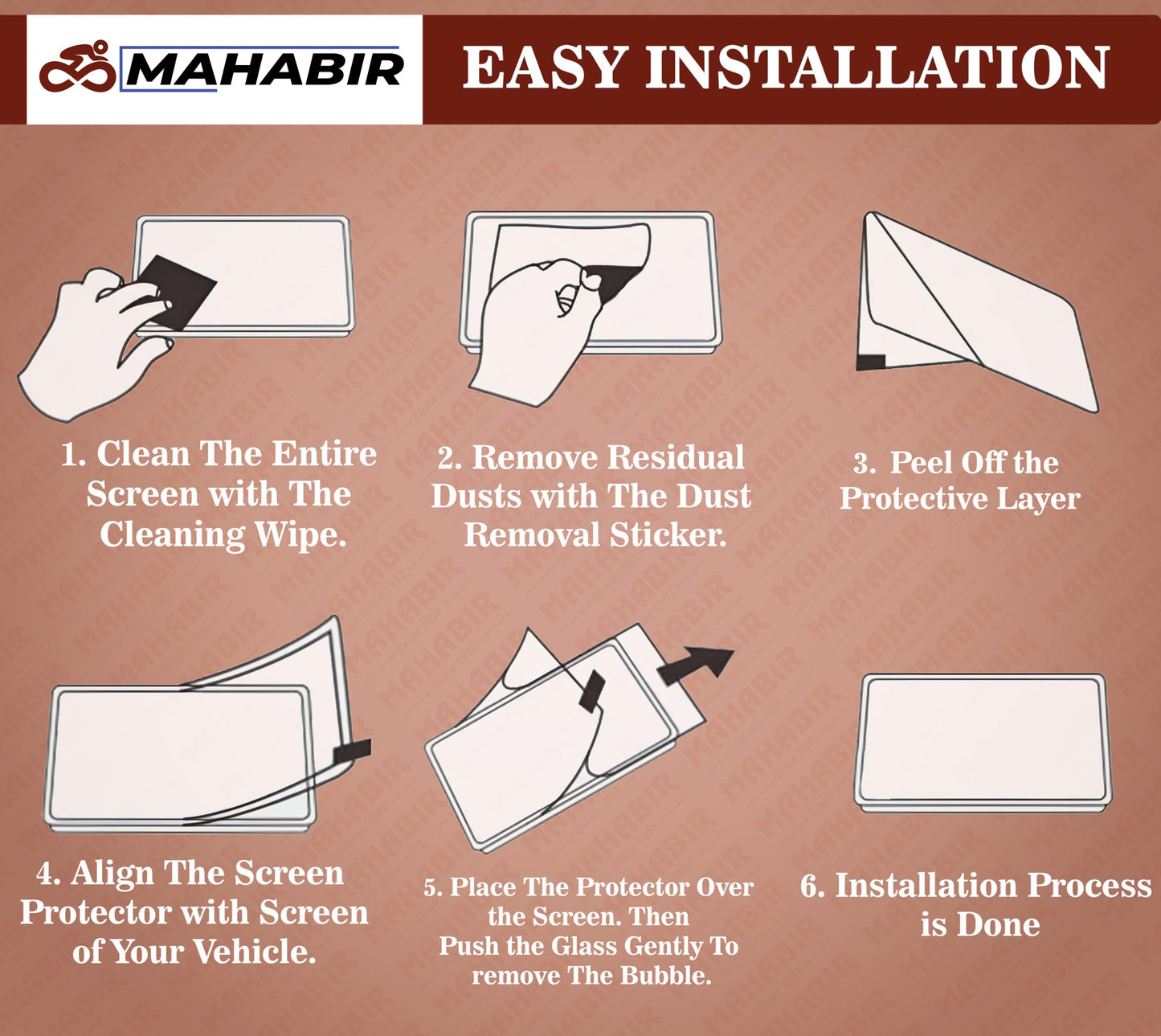 MAHABIR

EASY INSTALLATION

1. Clean The Entire Screen with The Cleaning Wipe.

2. Remove Residual Dusts with The Dust Removal Sticker.

3. Peel Off the Protective Layer

4. Align The Screen Protector with Screen of Your Vehicle.

5. Place The Protector Over the Screen. Then Push the Glass Gently To remove The Bubble.

6. Installation Process is Done